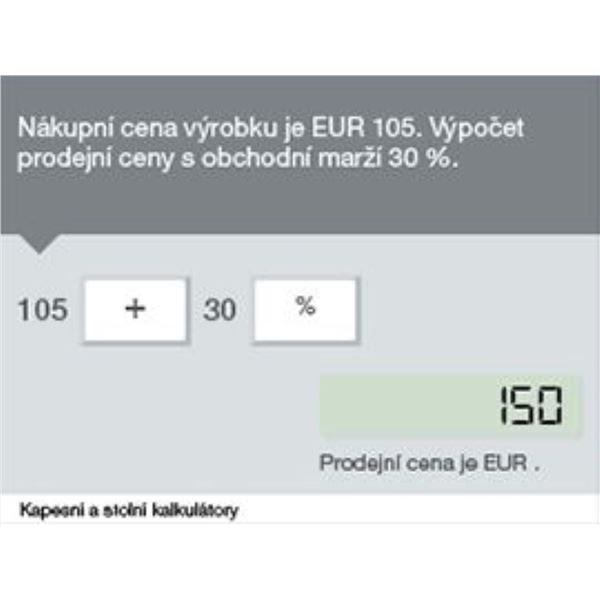 Nákupní cena výrobku je EUR 105. Výpočet prodejní ceny s obchodní marží 30 %.

105 + 30 %

150

Prodejní cena je EUR .

Kapesní a stolní kalkulátory