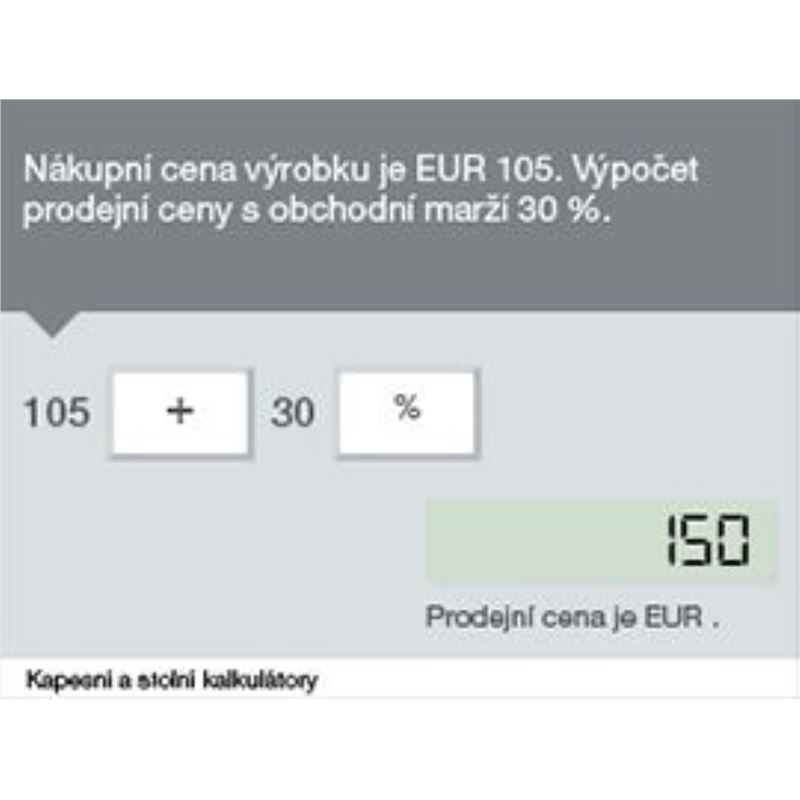 Nákupní cena výrobku je EUR 105. Výpočet prodejní ceny s obchodní marží 30 %.

105 + 30 %

150

Prodejní cena je EUR .

Kapesní a stolní kalkulátory