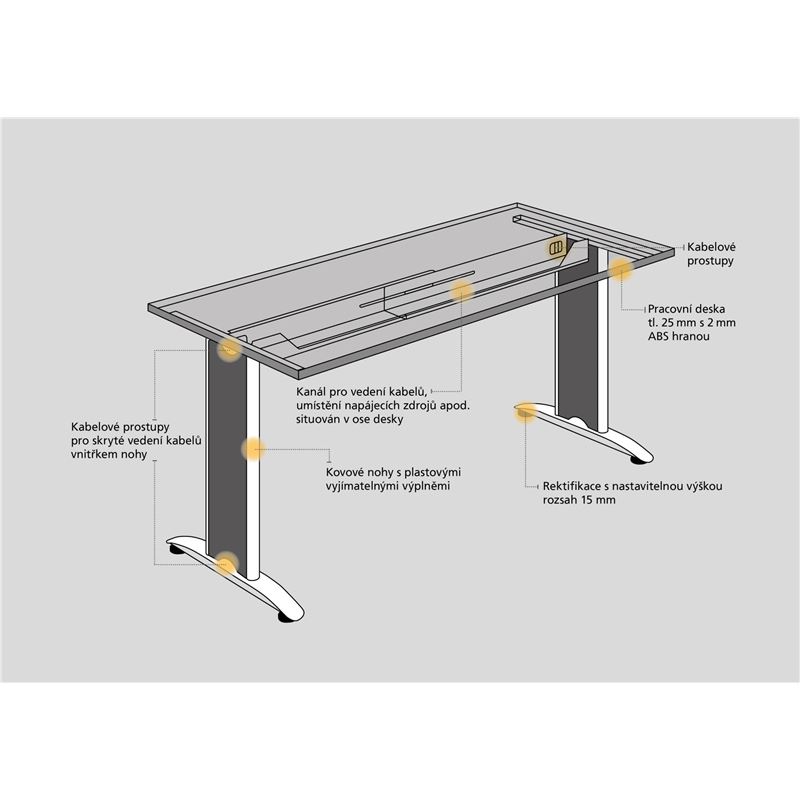 Kabelové prostupy

Pracovní deska tl. 25 mm s 2 mm ABS hranou

Kanál pro vedení kabelů, umístění napájecích zdrojů apod. situován v ose desky

Kabelové prostupy pro skryté vedení kabelů vnitřkem nohy

Kovové nohy s plastovými vyjímatelnými výplněmi

Rektifikace s nastavitelnou výškou rozsah 15 mm